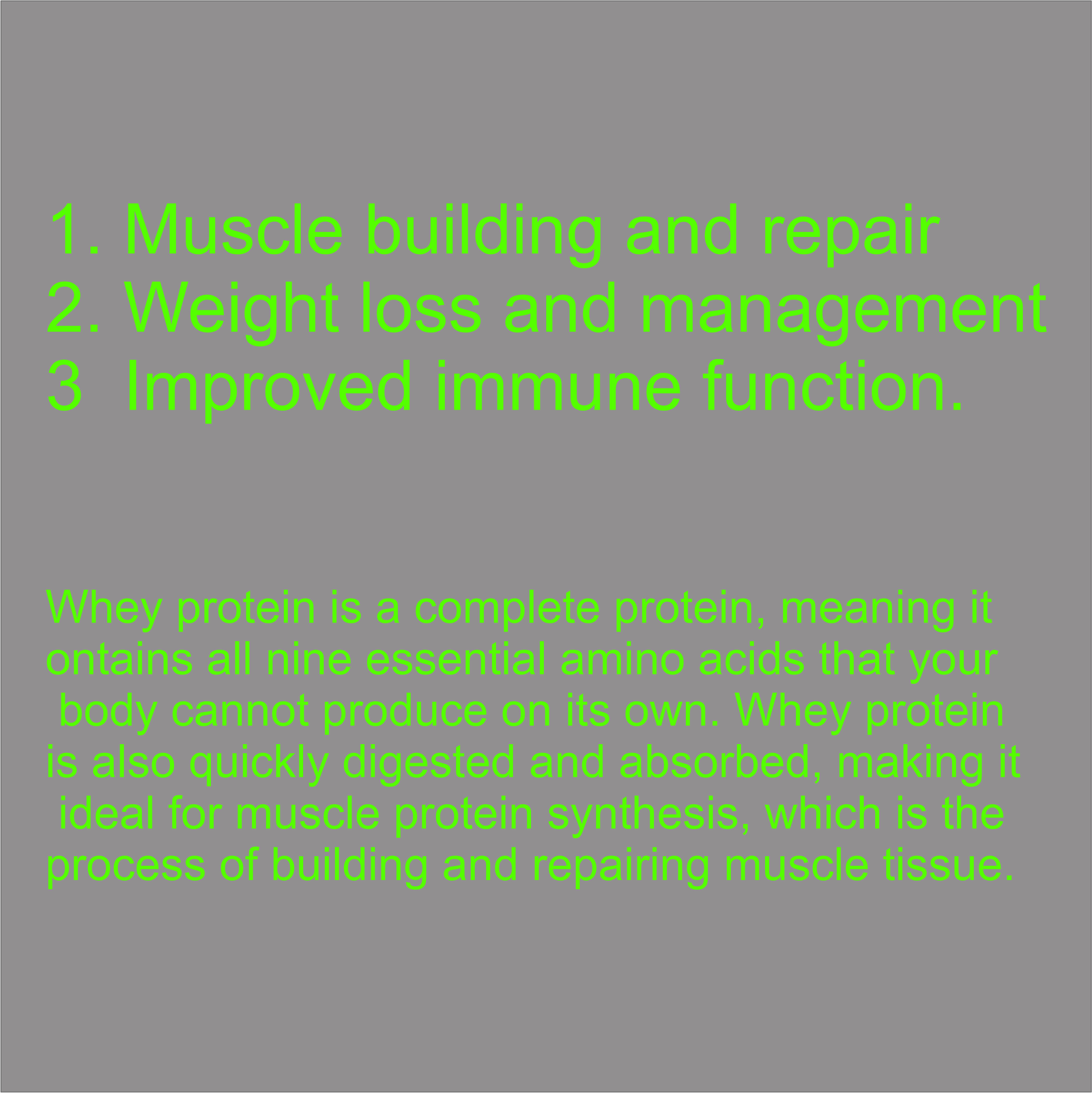 1. Muscle building and repair
2. Weight loss and management
3  Improved immune function.

Whey protein is a complete protein, meaning it ontains all nine essential amino acids that your body cannot produce on its own. Whey protein is also quickly digested and absorbed, making it ideal for muscle protein synthesis, which is the process of building and repairing muscle tissue.